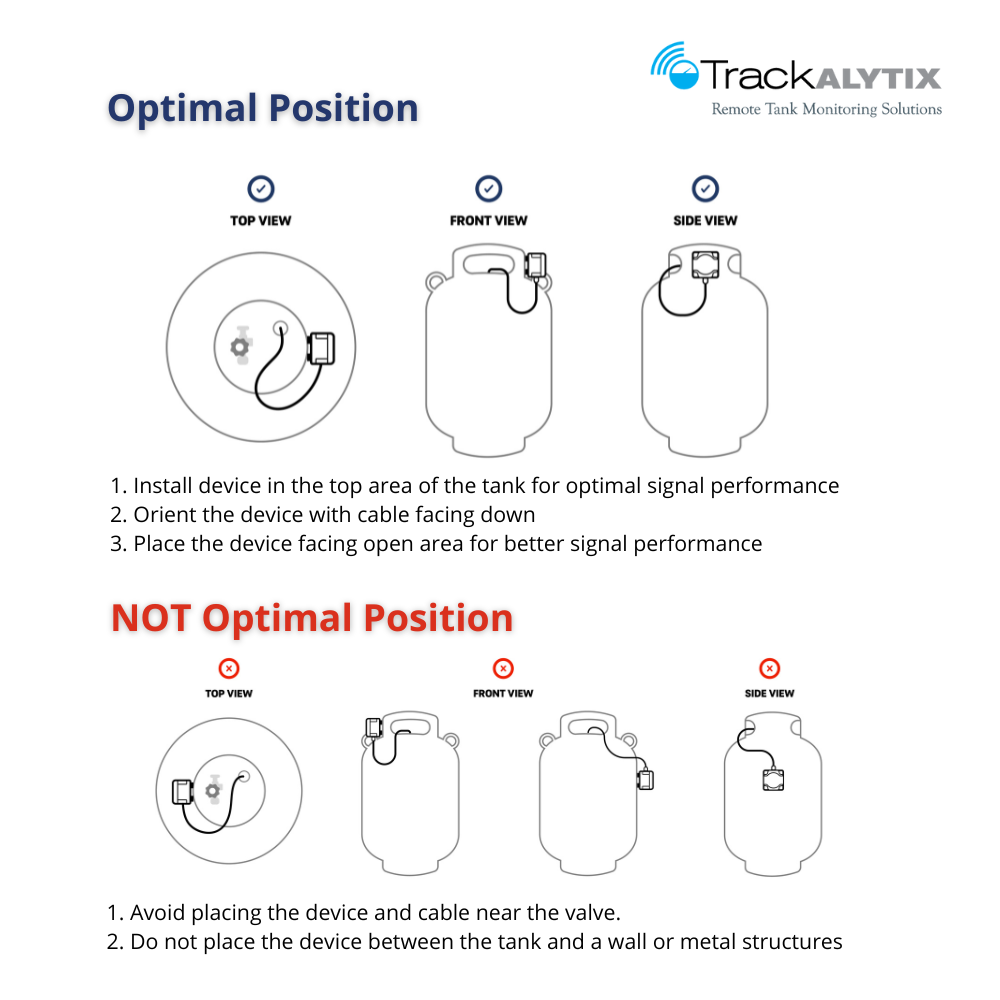 TrackALYTIX
Remote Tank Monitoring Solutions

Optimal Position

TOP VIEW

FRONT VIEW

SIDE VIEW

1. Install device in the top area of the tank for optimal signal performance
2. Orient the device with cable facing down
3. Place the device facing open area for better signal performance

NOT Optimal Position

TOP VIEW

FRONT VIEW

SIDE VIEW

1. Avoid placing the device and cable near the valve.
2. Do not place the device between the tank and a wall or metal structures